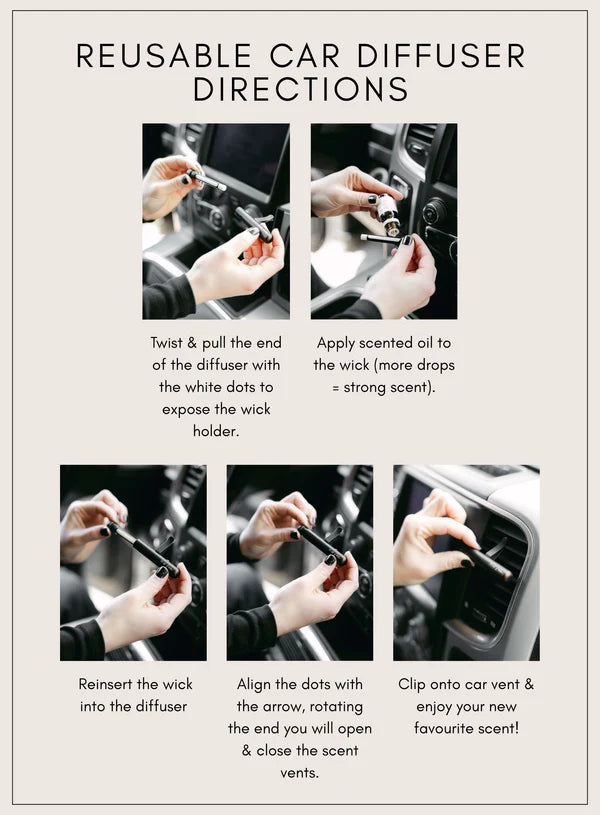 REUSABLE CAR DIFFUSER DIRECTIONS

Twist & pull the end of the diffuser with the white dots to expose the wick holder.

Apply scented oil to the wick (more drops = strong scent).

Reinsert the wick into the diffuser

Align the dots with the arrow, rotating the end you will open & close the scent vents.

Clip onto car vent & enjoy your new favourite scent!